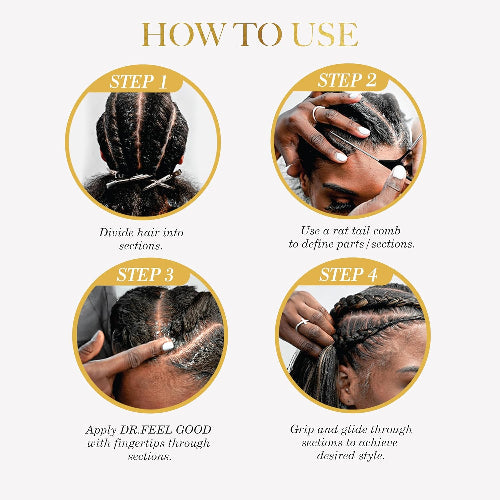 HOW TO USE

STEP 1

Divide hair into sections.

STEP 2

Use a rat tail comb to define parts/sections.

STEP 3

Apply DR.FEEL GOOD with fingertips through sections.

STEP 4

Grip and glide through sections to achieve desired style.